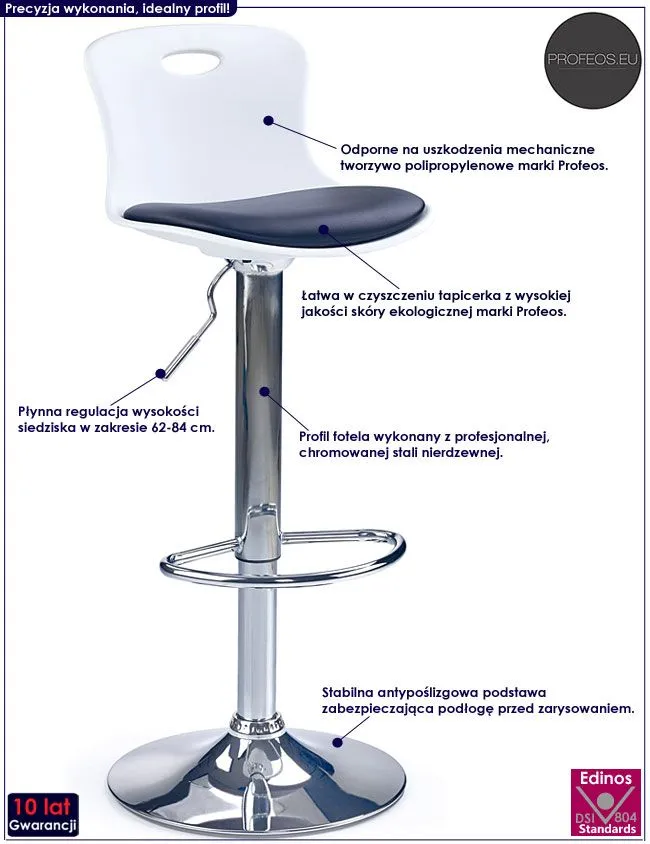 Precyzja wykonania, idealny profil!

PROFEOS.EU

Odporne na uszkodzenia mechaniczne tworzywo polipropylenowe marki Profeos.

Łatwa w czyszczeniu tapicerka z wysokiej jakości skóry ekologicznej marki Profeos.

Płynna regulacja wysokości siedziska w zakresie 62-84 cm.

Profil fotela wykonany z profesjonalnej, chromowanej stali nierdzewnej.

Stabilna antypoślizgowa podstawa zabezpieczająca podłogę przed zarysowaniem.

10 lat Gwarancji

Edinos DSI 804 Standards