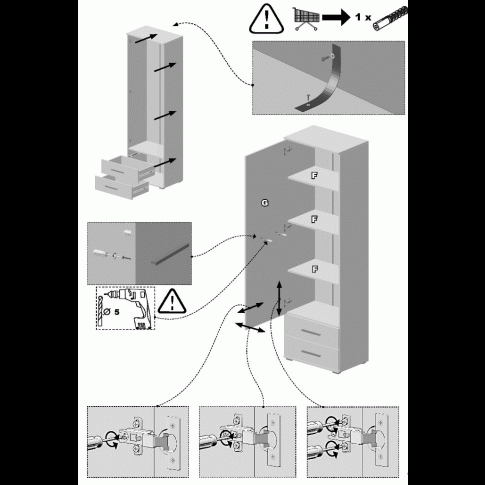 1 x

F

G

F

F

Ø 5