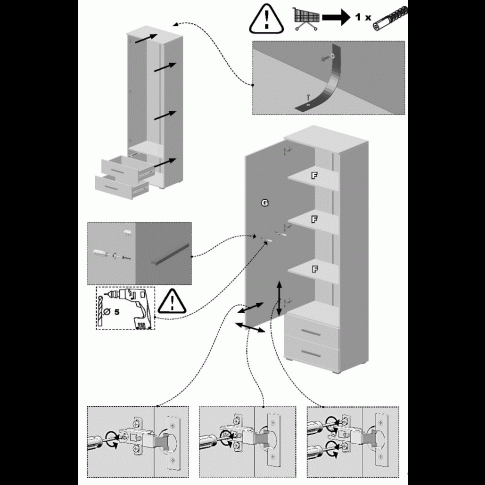 1 x

F

G

F

F

Ø 5