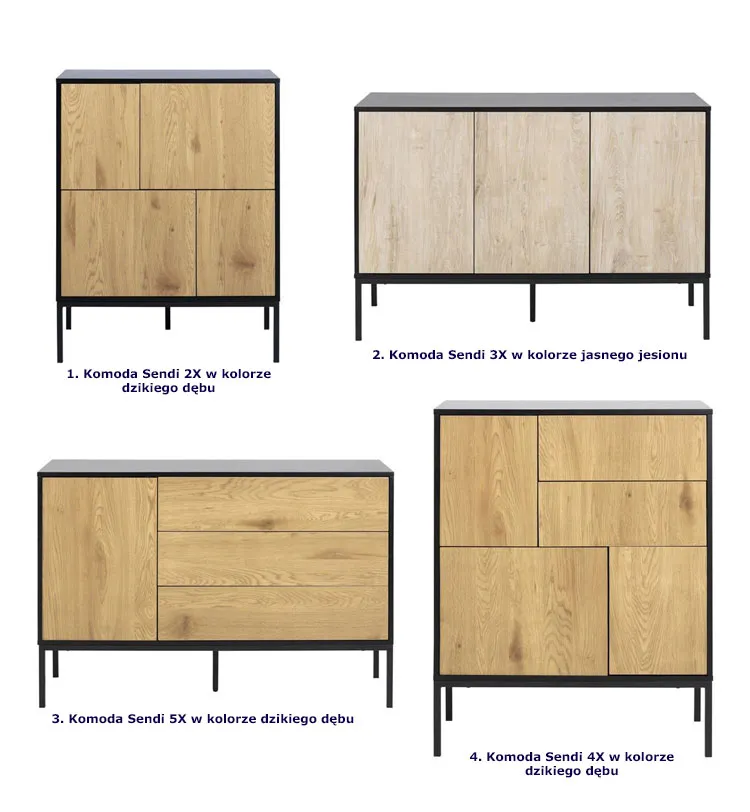 1. Komoda Sendi 2X w kolorze dzikiego dębu

2. Komoda Sendi 3X w kolorze jasnego jesionu

3. Komoda Sendi 5X w kolorze dzikiego dębu

4. Komoda Sendi 4X w kolorze dzikiego dębu