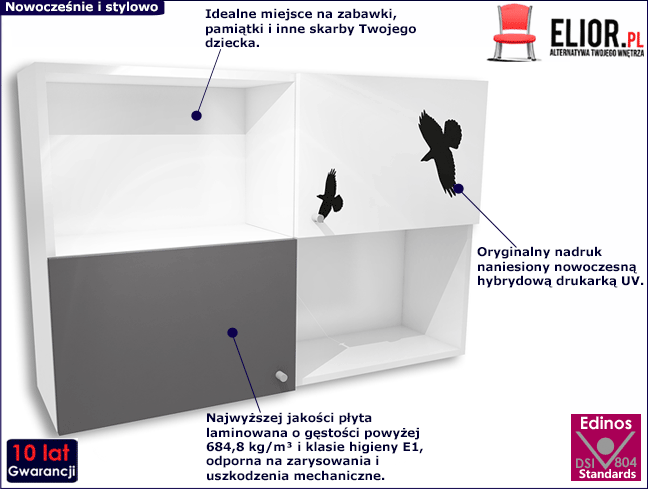 Nowocześnie i stylowo

Idealne miejsce na zabawki, pamiątki i inne skarby Twojego dziecka.

ELIOR.PL
ALTERNATYWA TWOJEGO WNĘTRZA

Oryginalny nadruk naniesiony nowoczesną hybrydową drukarką UV.

Najwyższej jakości płyta laminowana o gęstości powyżej 684,8 kg/m³ i klasie higieny E1, odporna na zarysowania i uszkodzenia mechaniczne.

10 lat
Gwarancji

Edinos
DSI 804
Standards