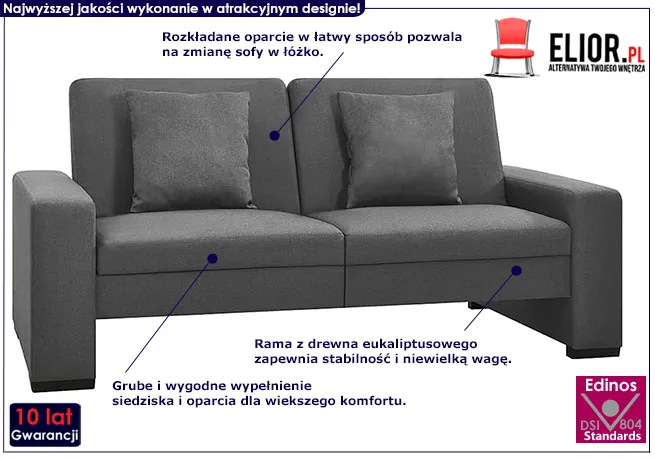 Najwyższej jakości wykonanie w atrakcyjnym designie!

Rozkładane oparcie w łatwy sposób pozwala na zmianę sofy w łóżko.

ELIOR.PL
ALTERNATYWA TWOJEGO WNĘTRZA

Rama z drewna eukaliptusowego zapewnia stabilność i niewielką wagę.

Grube i wygodne wypełnienie siedziska i oparcia dla wiekszego komfortu.

10 lat
Gwarancji

Edinos
DSI 804
Standards