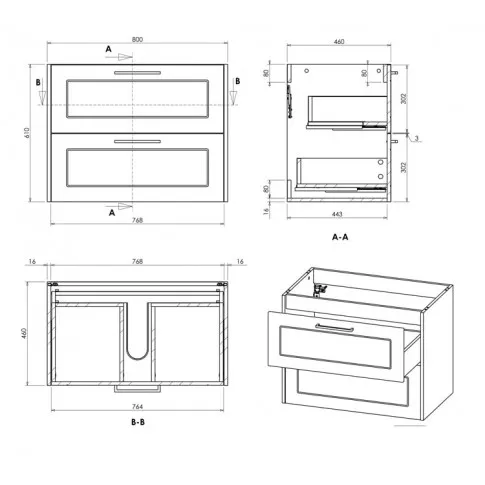 800
A
B
B
610
A
768
460
80
80
302
3
302
80
16
443
A-A
16
768
16
460
764
B-B