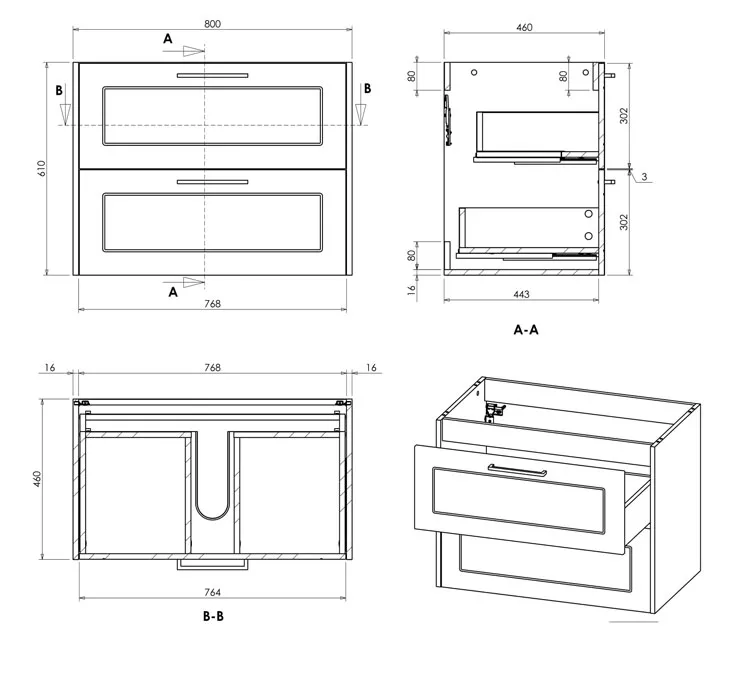 800
A
B
B
610
A
768

460
80
80
302
3
302
80
16
443
A-A

16
768
16
460
764
B-B