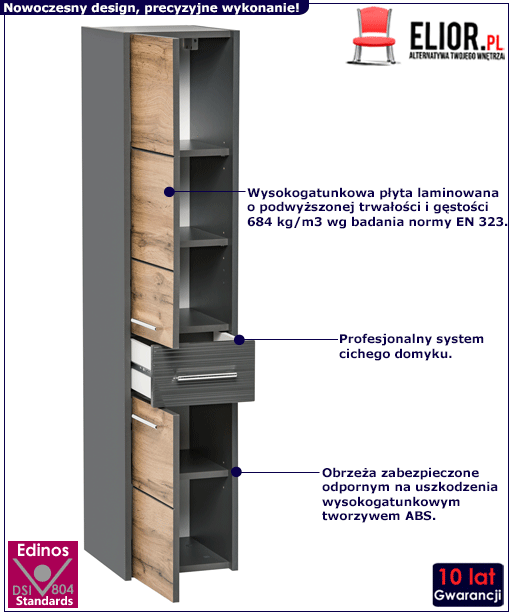 Nowoczesny design, precyzyjne wykonanie!

ELIOR.PL
ALTERNATYWA TWOJEGO WNĘTRZA

Wysokogatunkowa płyta laminowana o podwyższonej trwałości i gęstości 684 kg/m3 wg badania normy EN 323.

Profesjonalny system cichego domyku.

Obrzeża zabezpieczone odpornym na uszkodzenia wysokogatunkowym tworzywem ABS.

Edinos
DSI 804
Standards

10 lat
Gwarancji