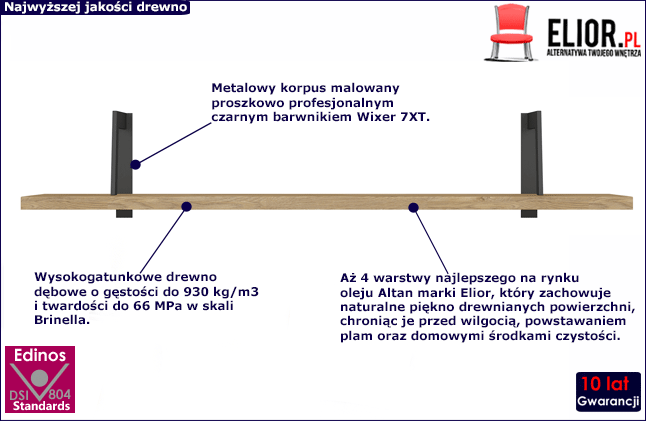 Najwyższej jakości drewno

ELIOR.PL
ALTERNATYWA TWOJEGO WNĘTRZA

Metalowy korpus malowany proszkowo profesjonalnym czarnym barwnikiem Wixer 7XT.

Wysokogatunkowe drewno dębowe o gęstości do 930 kg/m3 i twardości do 66 MPa w skali Brinella.

Aż 4 warstwy najlepszego na rynku oleju Altan marki Elior, który zachowuje naturalne piękno drewnianych powierzchni, chroniąc je przed wilgocią, powstawaniem plam oraz domowymi środkami czystości.

Edinos
DSI 804
Standards

10 lat
Gwarancji