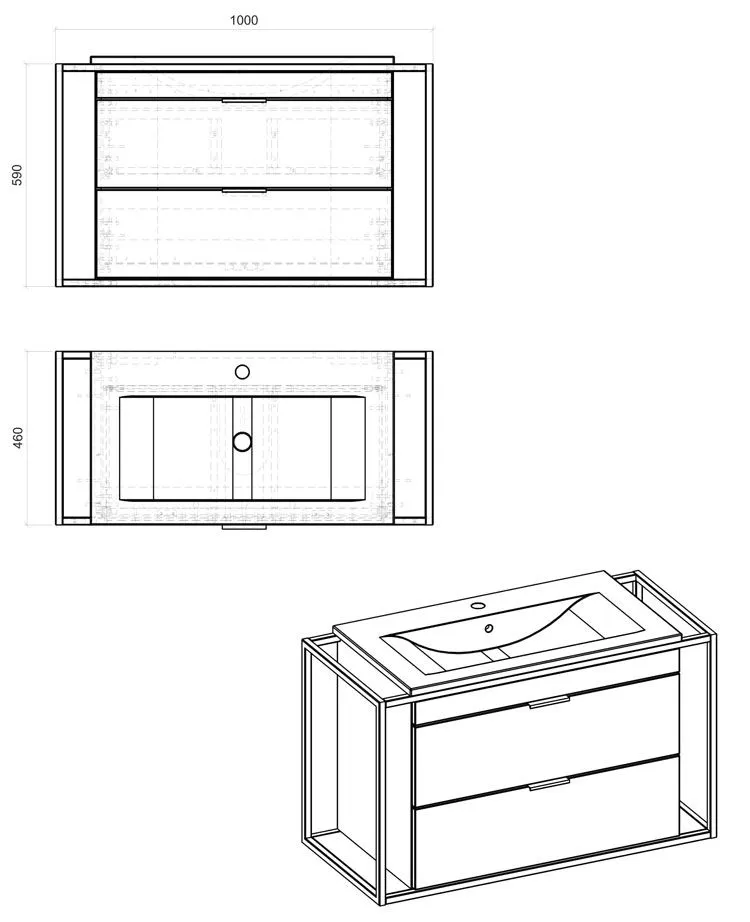 1000

590

460