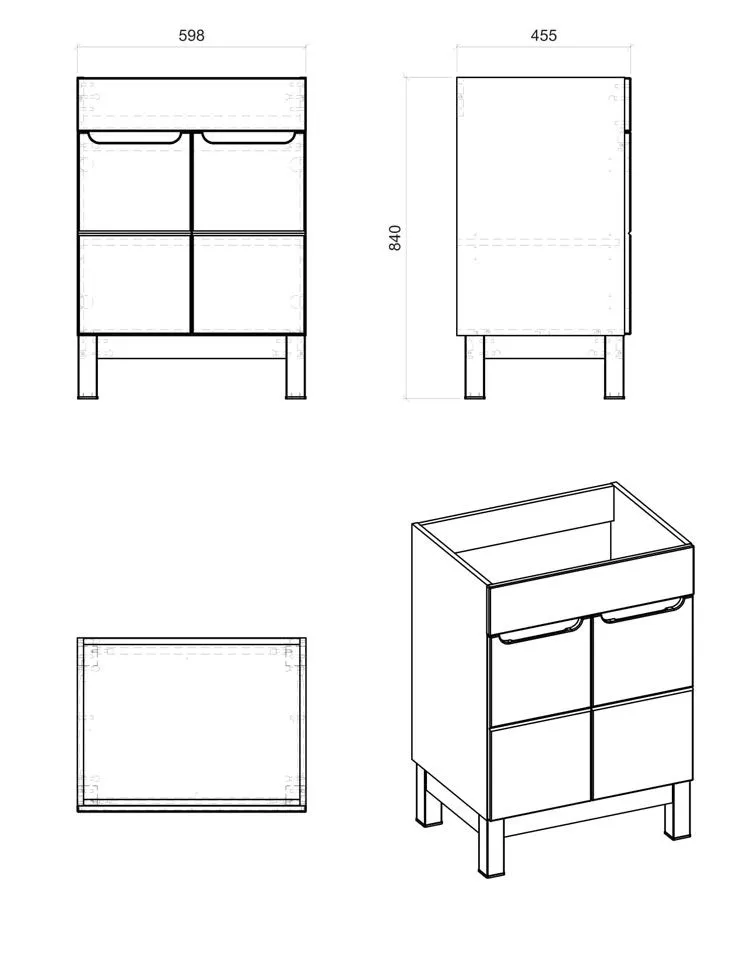 598

455

840