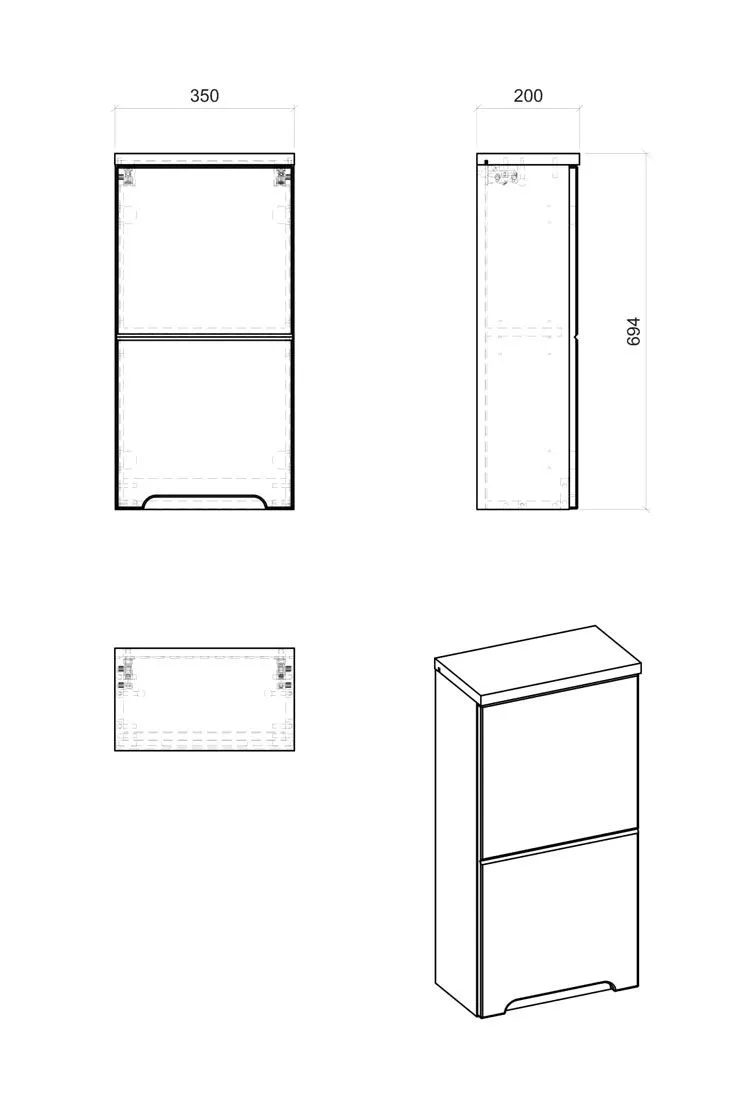 350

200

694