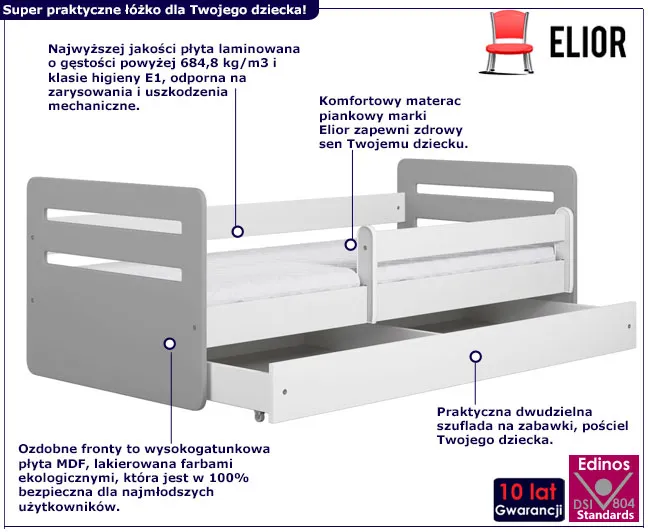 Super praktyczne łóżko dla Twojego dziecka!

ELIOR

Najwyższej jakości płyta laminowana o gęstości powyżej 684,8 kg/m3 i klasie higieny E1, odporna na zarysowania i uszkodzenia mechaniczne.

Komfortowy materac piankowy marki Elior zapewni zdrowy sen Twojemu dziecku.

Praktyczna dwudzielna szuflada na zabawki, pościel Twojego dziecka.

Ozdobne fronty to wysokogatunkowa płyta MDF, lakierowana farbami ekologicznymi, która jest w 100% bezpieczna dla najmłodszych użytkowników.

10 lat Gwarancji

Edinos DSI 804 Standards