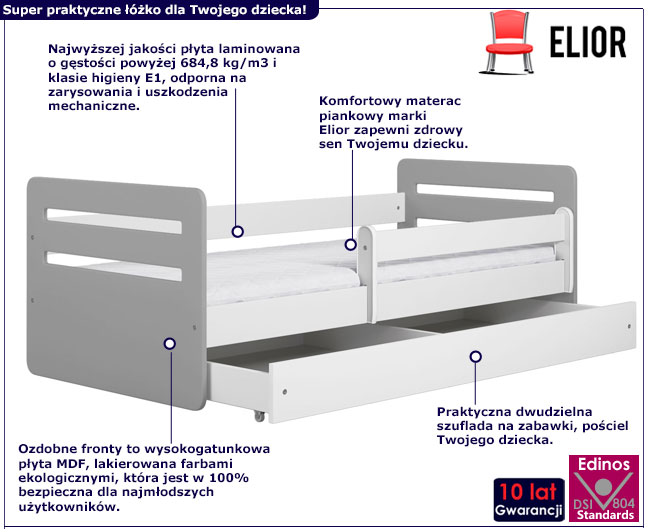 Super praktyczne łóżko dla Twojego dziecka!

ELIOR

Najwyższej jakości płyta laminowana o gęstości powyżej 684,8 kg/m3 i klasie higieny E1, odporna na zarysowania i uszkodzenia mechaniczne.

Komfortowy materac piankowy marki Elior zapewni zdrowy sen Twojemu dziecku.

Praktyczna dwudzielna szuflada na zabawki, pościel Twojego dziecka.

Ozdobne fronty to wysokogatunkowa płyta MDF, lakierowana farbami ekologicznymi, która jest w 100% bezpieczna dla najmłodszych użytkowników.

10 lat Gwarancji

Edinos DSI 804 Standards