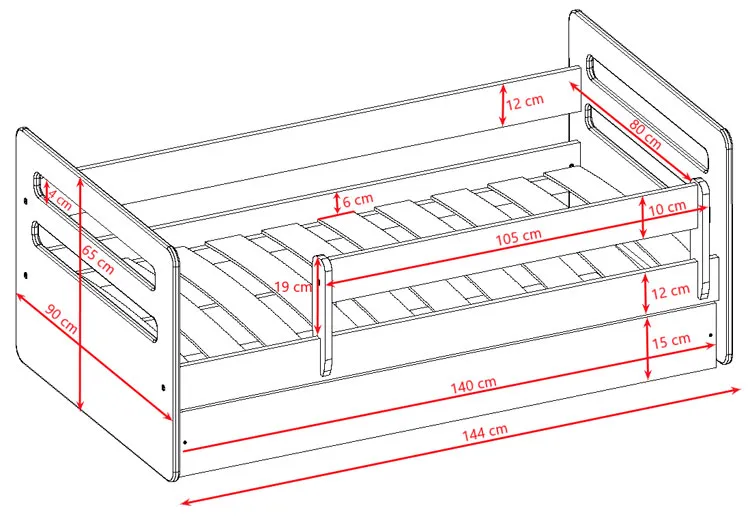 12 cm
80 cm
4 cm
6 cm
10 cm
65 cm
105 cm
19 cm
12 cm
90 cm
15 cm
140 cm
144 cm