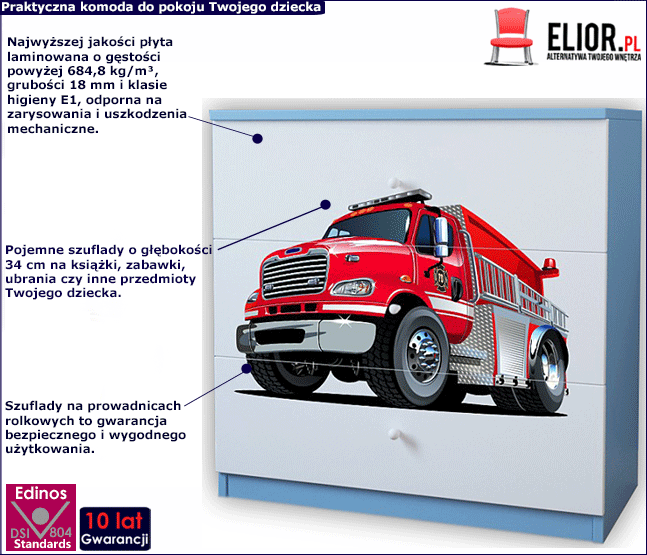 Praktyczna komoda do pokoju Twojego dziecka

ELIOR.PL
ALTERNATYWA TWOJEGO WNĘTRZA

Najwyższej jakości płyta laminowana o gęstości powyżej 684,8 kg/m³, grubości 18 mm i klasie higieny E1, odporna na zarysowania i uszkodzenia mechaniczne.

Pojemne szuflady o głębokości 34 cm na książki, zabawki, ubrania czy inne przedmioty Twojego dziecka.

Szuflady na prowadnicach rolkowych to gwarancja bezpiecznego i wygodnego użytkowania.

Edinos
DSI 804
Standards

10 lat
Gwarancji