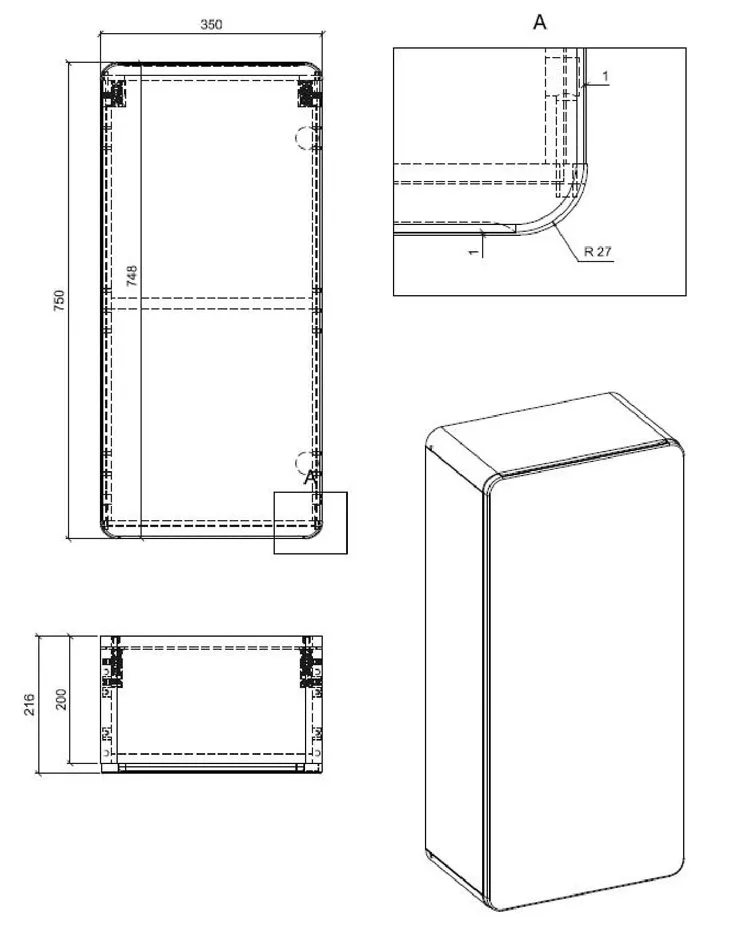 350

750

748

A

A

1

1

R 27

216

200