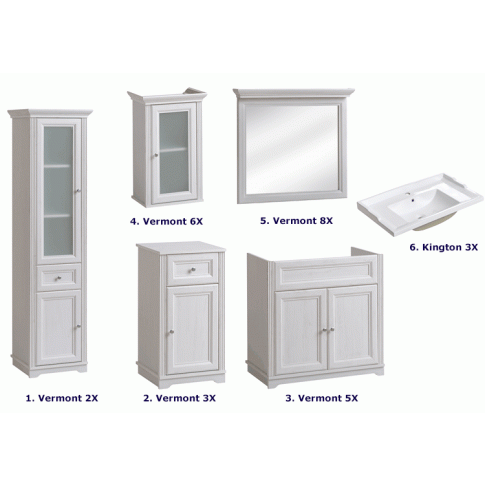 4. Vermont 6X

5. Vermont 8X

6. Kington 3X

1. Vermont 2X

2. Vermont 3X

3. Vermont 5X