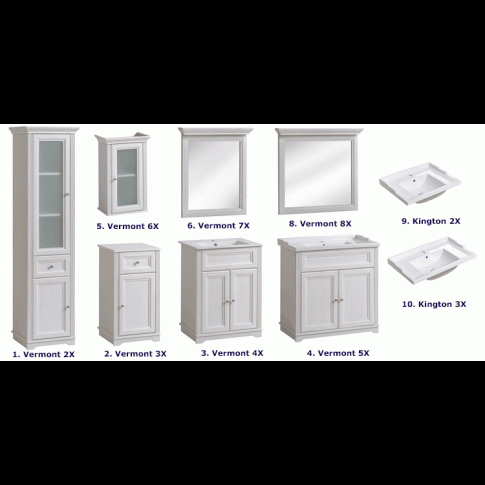 5. Vermont 6X

6. Vermont 7X

8. Vermont 8X

9. Kington 2X

10. Kington 3X

1. Vermont 2X

2. Vermont 3X

3. Vermont 4X

4. Vermont 5X