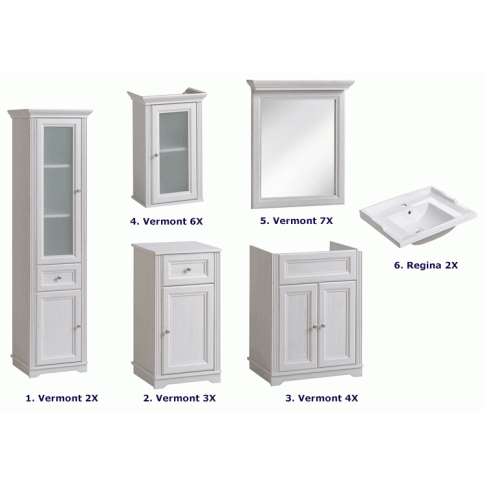 4. Vermont 6X

5. Vermont 7X

6. Regina 2X

1. Vermont 2X

2. Vermont 3X

3. Vermont 4X